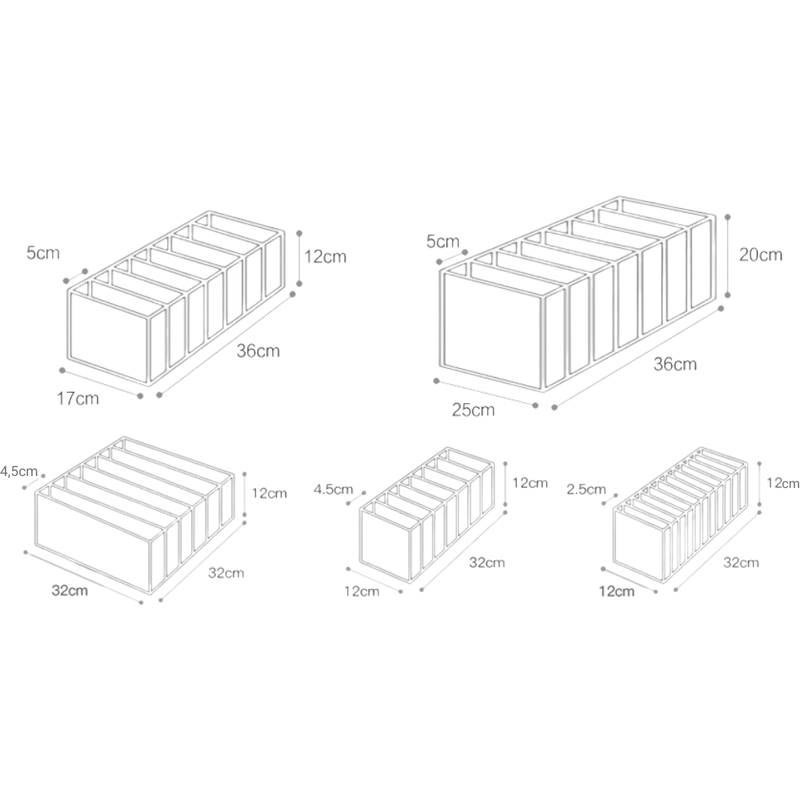 5cm
12cm
36cm
17cm

5cm
20cm
36cm
25cm

4,5cm
12cm
32cm
32cm

4.5cm
12cm
32cm
12cm

2.5cm
12cm
32cm
12cm