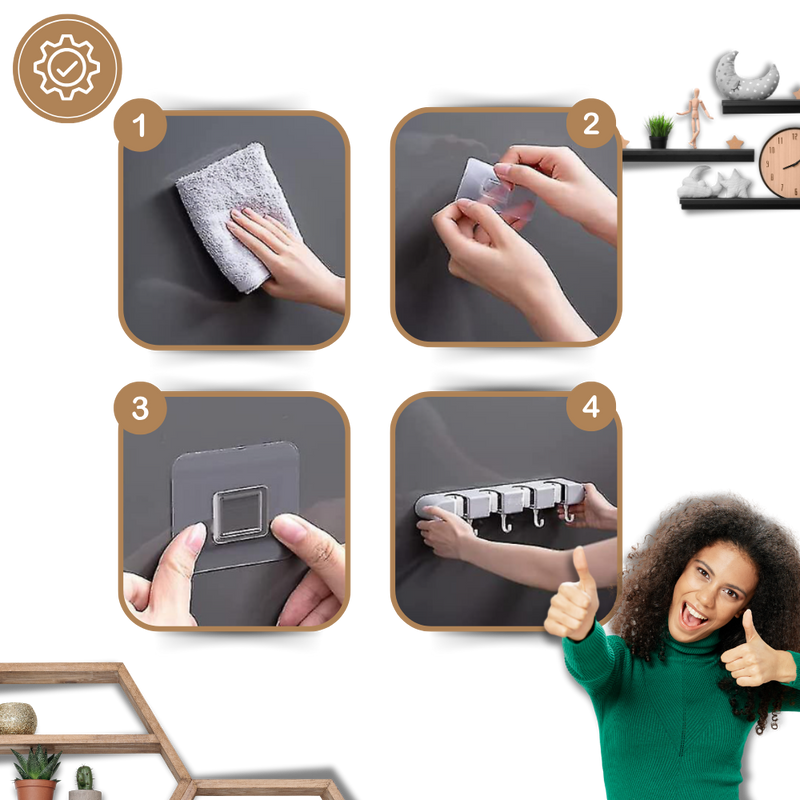 1

2

3

4