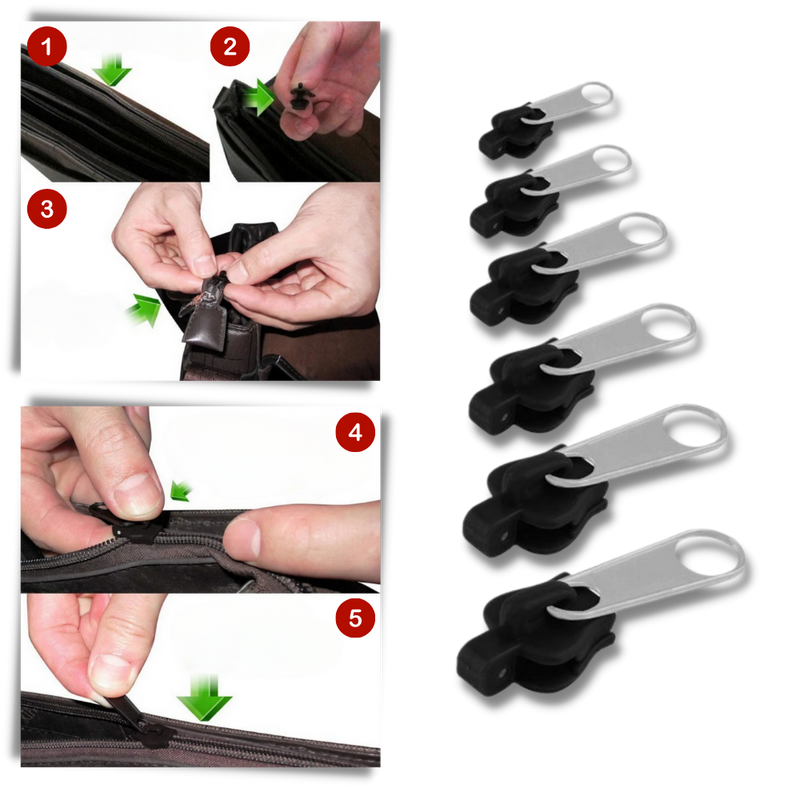 1
2
3
4
5