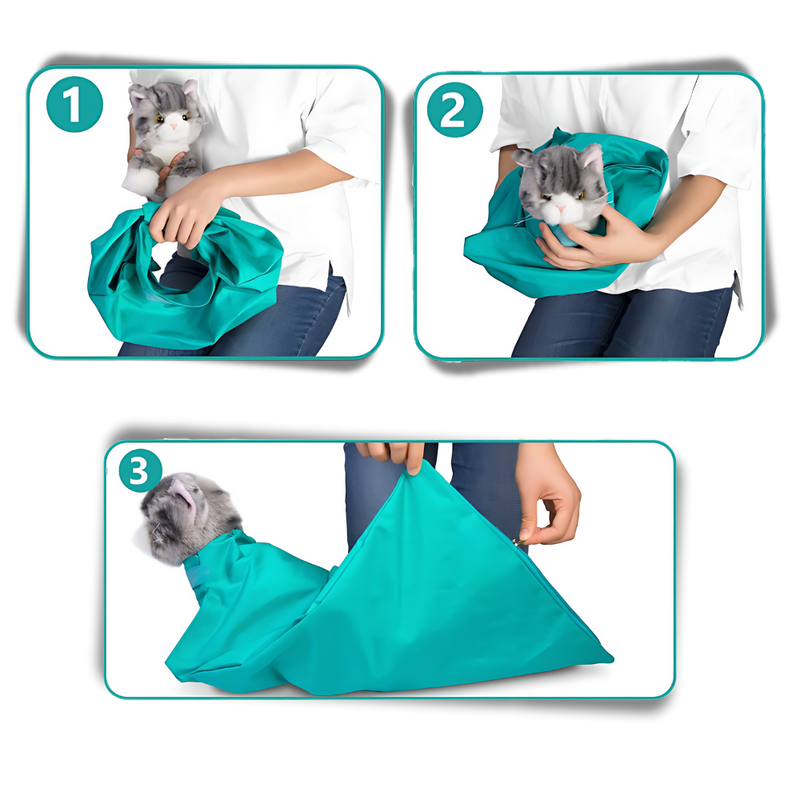 1

2

3